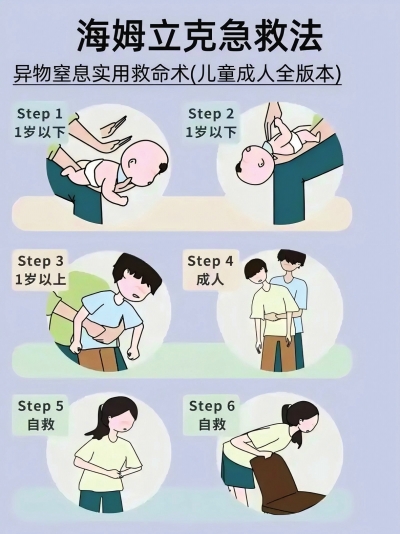 海姆立克急救法

异物窒息实用救命术(儿童成人全版本)

Step 1
1岁以下

Step 2
1岁以下

Step 3
1岁以上

Step 4
成人

Step 5
自救

Step 6
自救